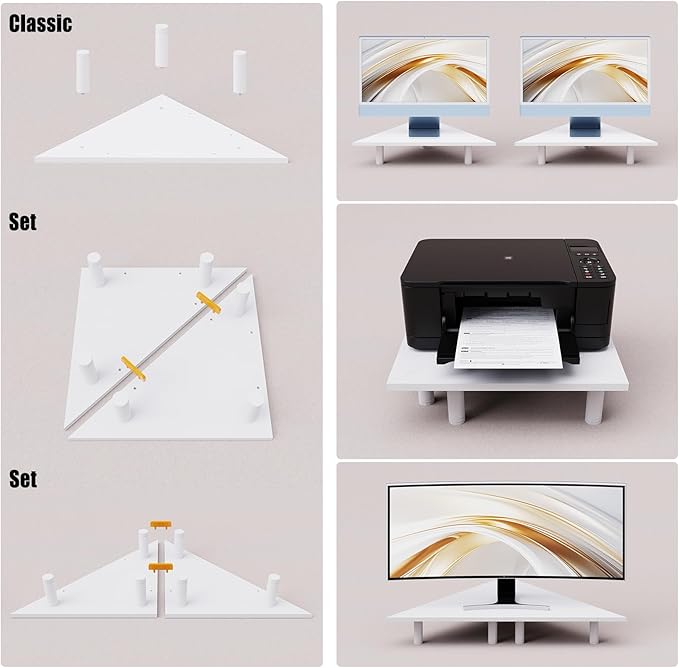 Classic

Set

Set