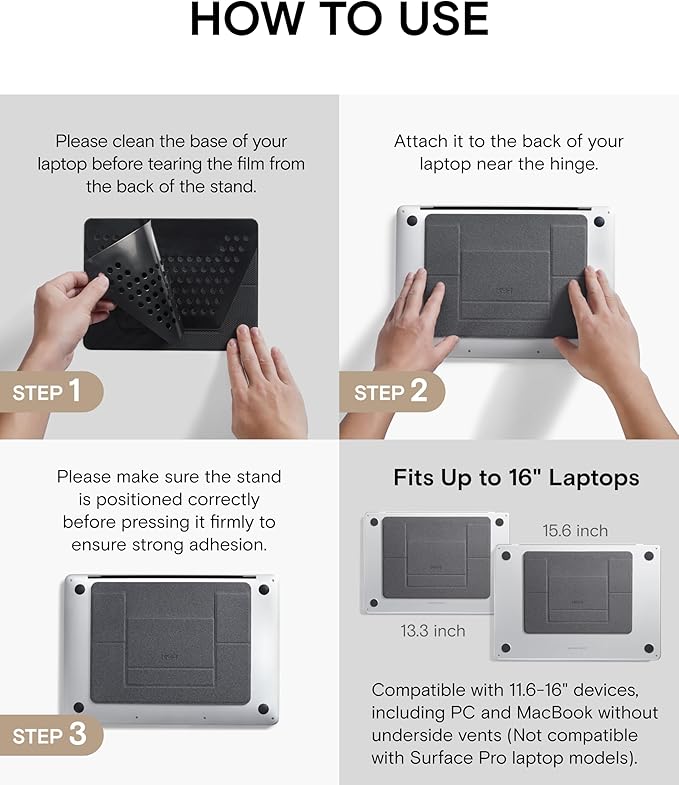 HOW TO USE

Please clean the base of your laptop before tearing the film from the back of the stand.

STEP 1

Attach it to the back of your laptop near the hinge.

STEP 2

Please make sure the stand is positioned correctly before pressing it firmly to ensure strong adhesion.

STEP 3

Fits Up to 16" Laptops

15.6 inch

13.3 inch

Compatible with 11.6-16" devices, including PC and MacBook without underside vents (Not compatible with Surface Pro laptop models).