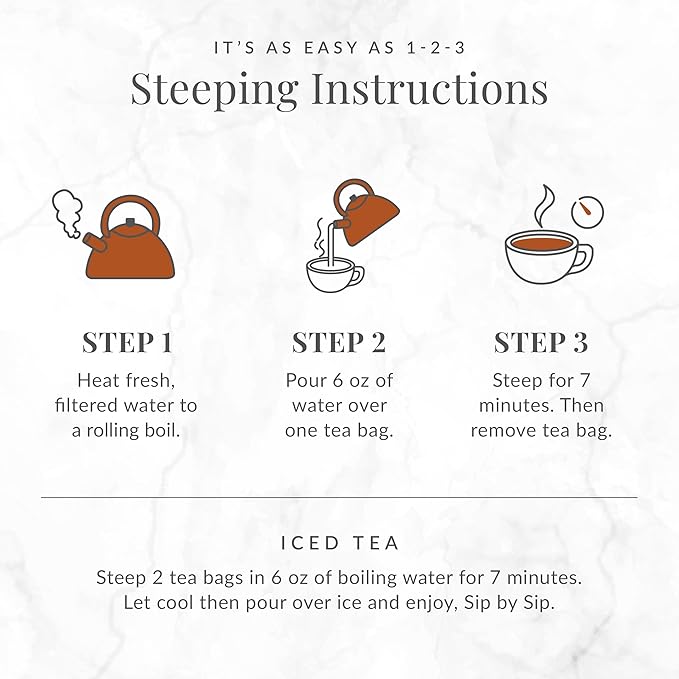 IT'S AS EASY AS 1-2-3
Steeping Instructions

STEP 1
Heat fresh, filtered water to a rolling boil.

STEP 2
Pour 6 oz of water over one tea bag.

STEP 3
Steep for 7 minutes. Then remove tea bag.

ICED TEA
Steep 2 tea bags in 6 oz of boiling water for 7 minutes. Let cool then pour over ice and enjoy, Sip by Sip.