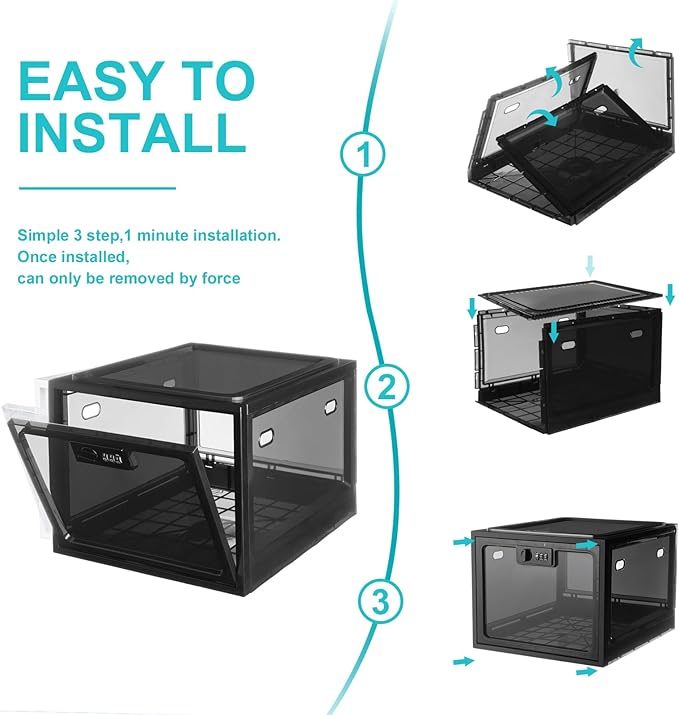 EASY TO INSTALL

Simple 3 step,1 minute installation.
Once installed,
can only be removed by force

1

2

3