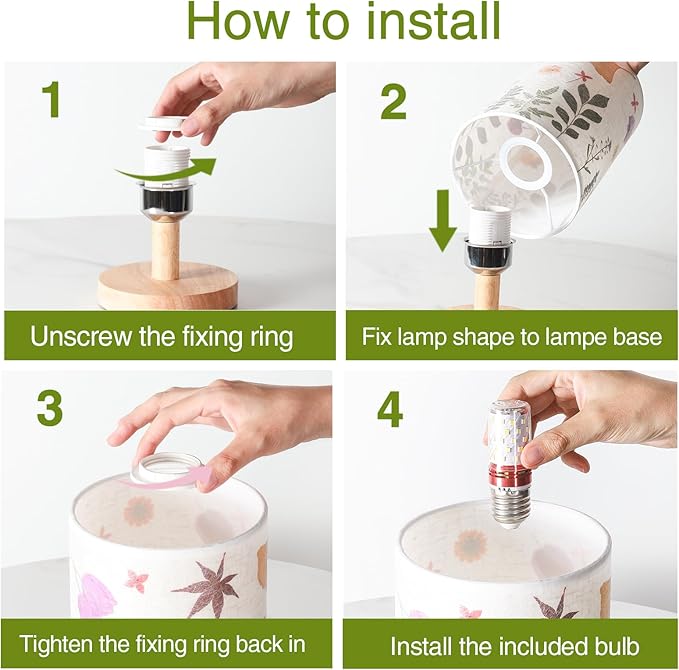 How to install

1

Unscrew the fixing ring

2

Fix lamp shape to lampe base

3

Tighten the fixing ring back in

4

Install the included bulb