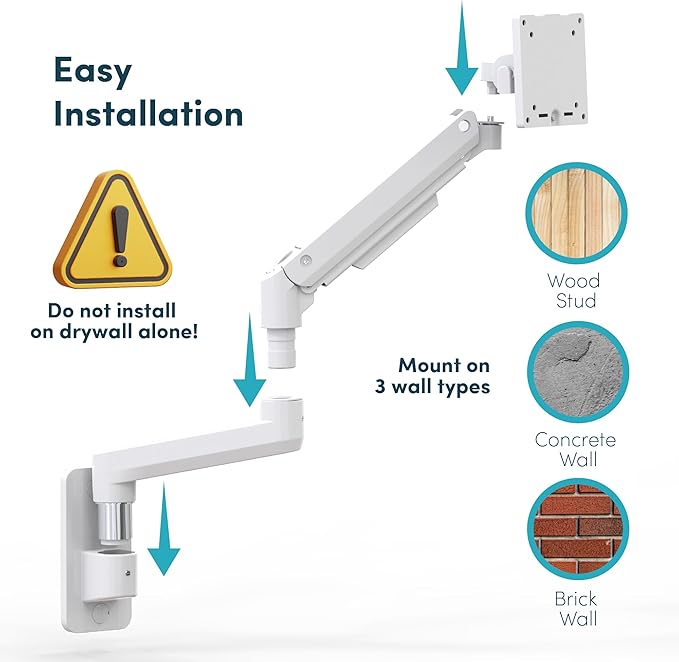 Easy Installation

Do not install on drywall alone!

Mount on 3 wall types

Wood Stud

Concrete Wall

Brick Wall