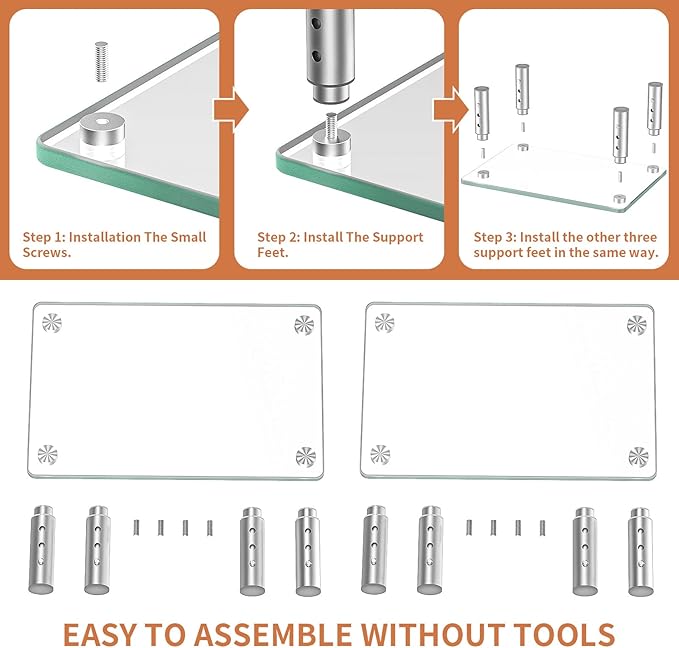 Step 1: Installation The Small Screws.

Step 2: Install The Support Feet.

Step 3: Install the other three support feet in the same way.

EASY TO ASSEMBLE WITHOUT TOOLS