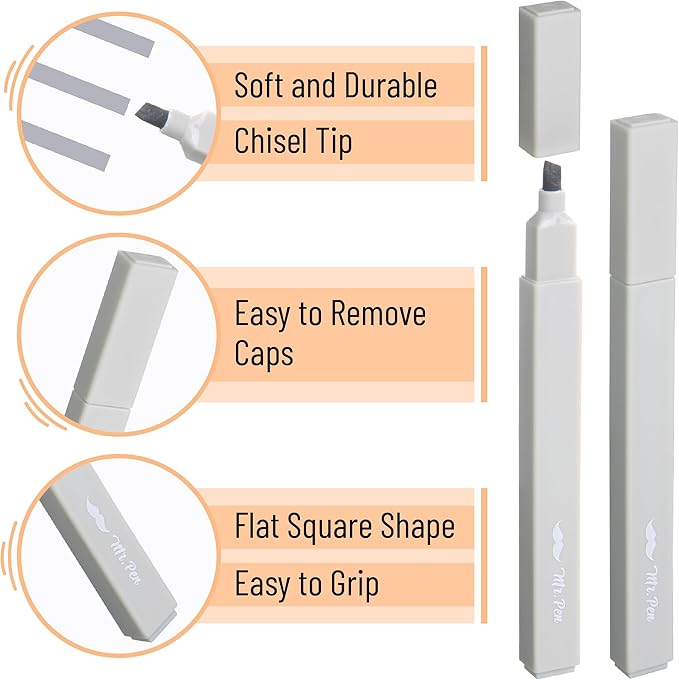 Soft and Durable
Chisel Tip

Easy to Remove Caps

Flat Square Shape
Easy to Grip

Mr. Pen

Mr. Pen

Mr. Pen