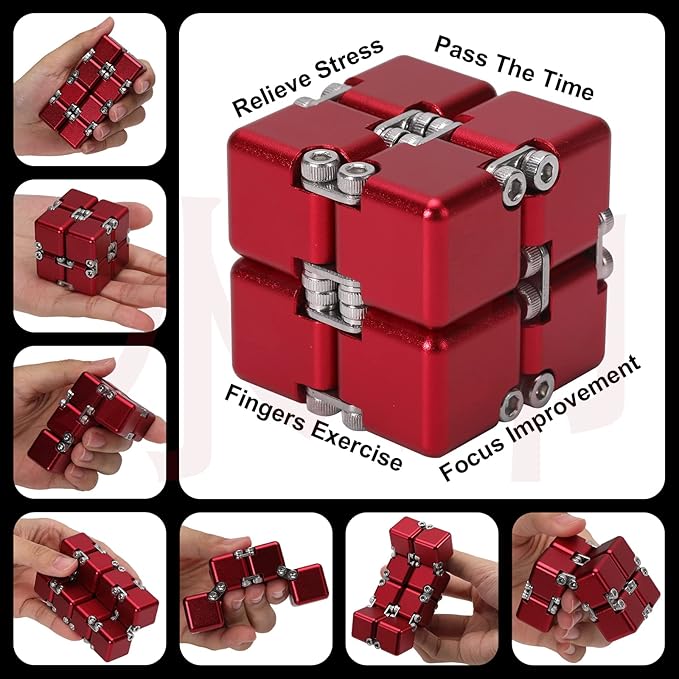 Relieve Stress
Pass The Time
Fingers Exercise
Focus Improvement