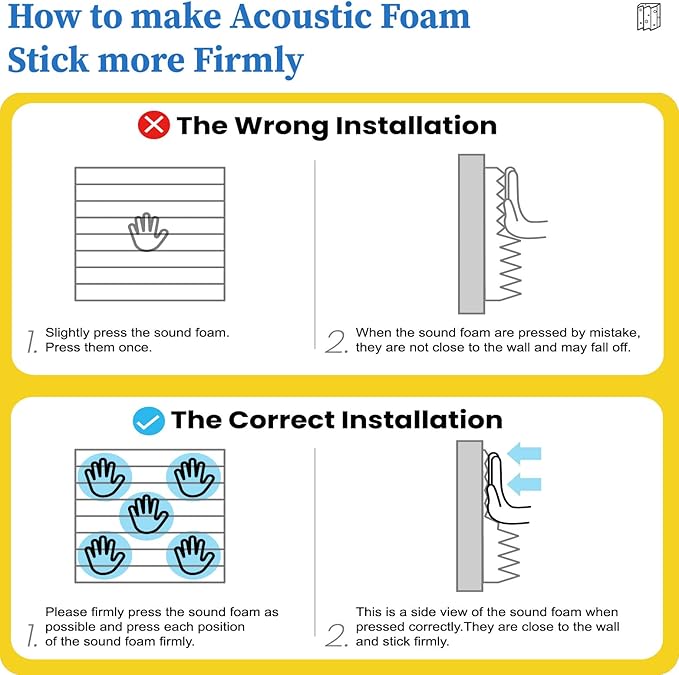 How to make Acoustic Foam Stick more Firmly

The Wrong Installation

1. Slightly press the sound foam. Press them once.

2. When the sound foam are pressed by mistake, they are not close to the wall and may fall off.

The Correct Installation

1. Please firmly press the sound foam as possible and press each position of the sound foam firmly.

2. This is a side view of the sound foam when pressed correctly.They are close to the wall and stick firmly.