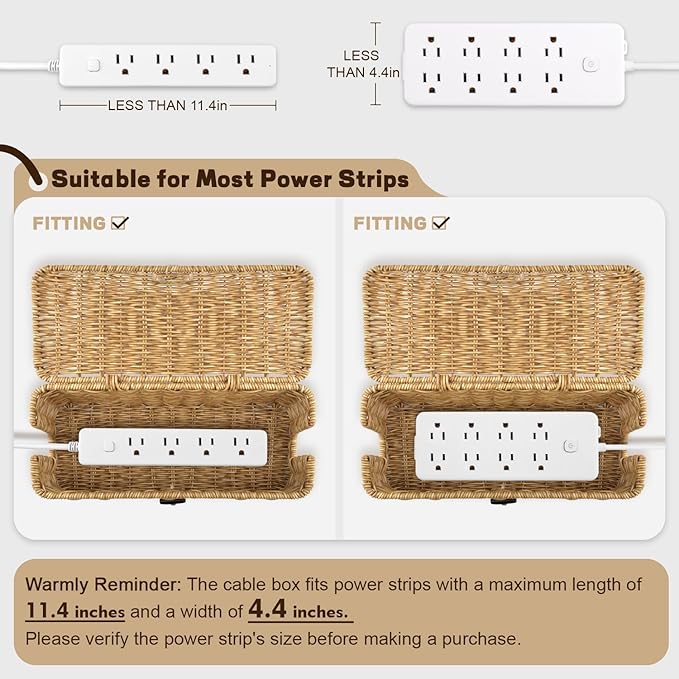 LESS THAN 11.4in

LESS THAN 4.4in

Suitable for Most Power Strips

FITTING ☑

FITTING ☑

Warmly Reminder: The cable box fits power strips with a maximum length of 11.4 inches and a width of 4.4 inches.
Please verify the power strip's size before making a purchase.