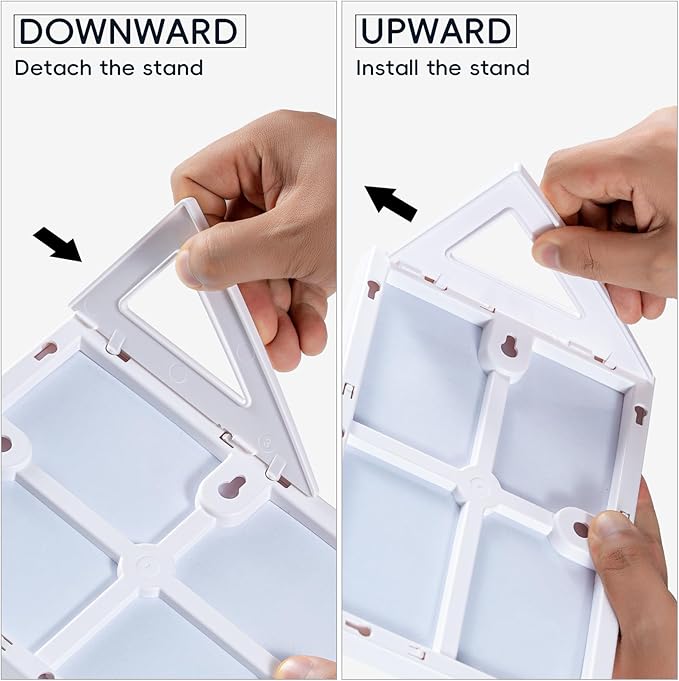 DOWNWARD
Detach the stand

UPWARD
Install the stand