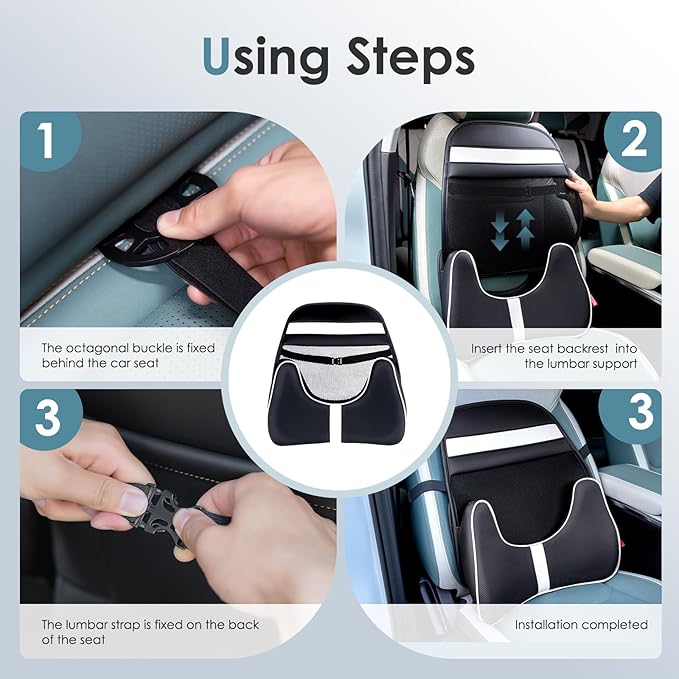 Using Steps

1

The octagonal buckle is fixed behind the car seat

2

Insert the seat backrest into the lumbar support

3

The lumbar strap is fixed on the back of the seat

3

Installation completed