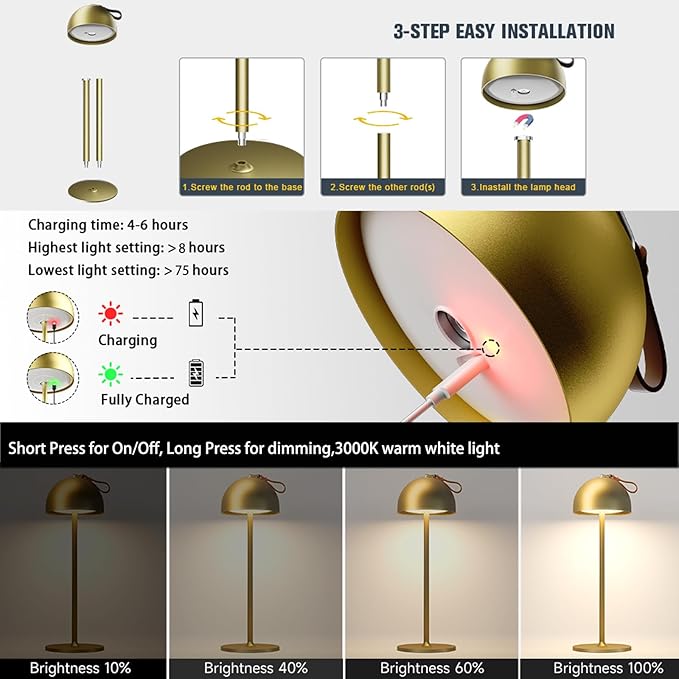 3-STEP EASY INSTALLATION

1.Screw the rod to the base

2.Screw the other rod(s)

3.Inastall the lamp head

Charging time: 4-6 hours
Highest light setting: >8 hours
Lowest light setting: >75 hours

Charging

Fully Charged

Short Press for On/Off, Long Press for dimming,3000K warm white light

Brightness 10%

Brightness 40%

Brightness 60%

Brightness 100%