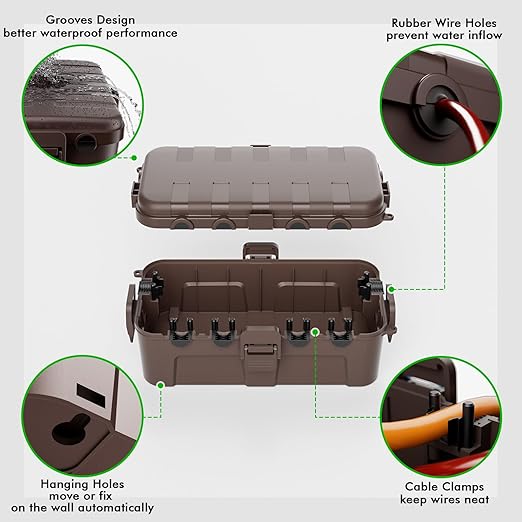 Grooves Design
better waterproof performance

Rubber Wire Holes
prevent water inflow

Hanging Holes
move or fix
on the wall automatically

Cable Clamps
keep wires neat