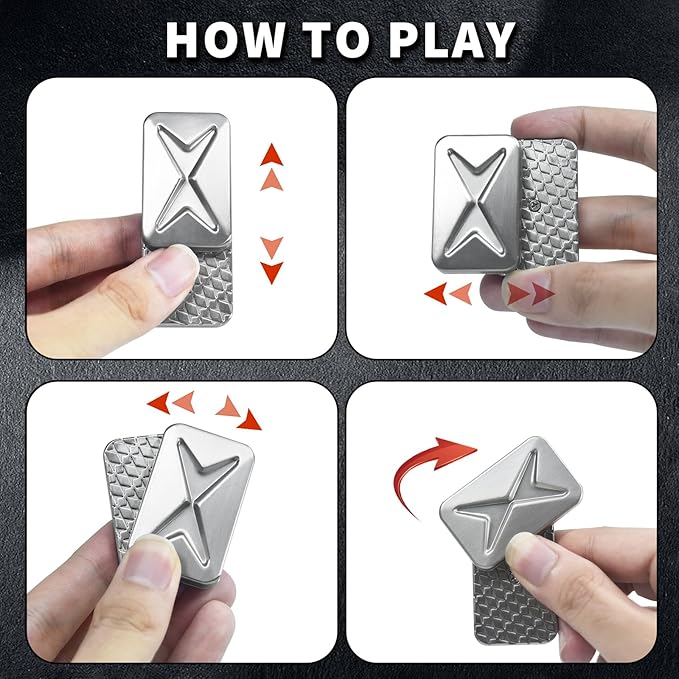 HOW TO PLAY