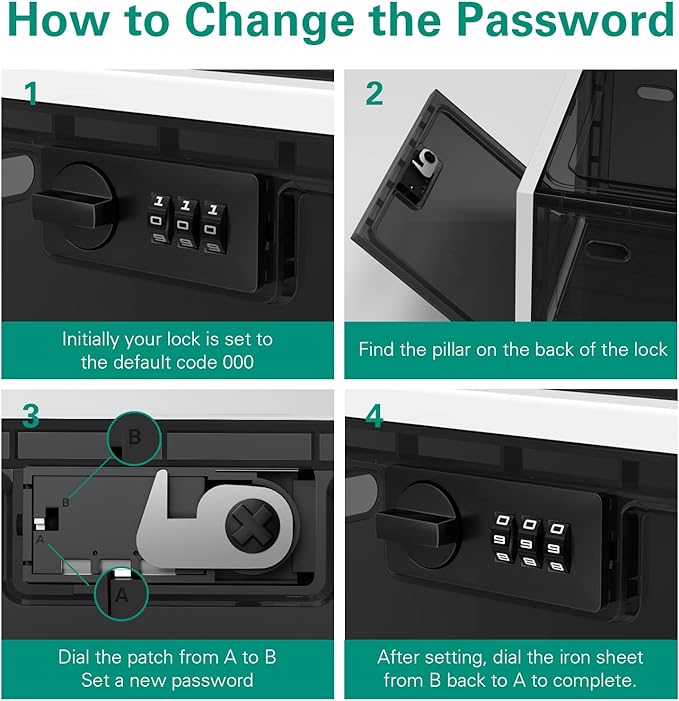 How to Change the Password

1

1 1 1
0 0 0
9 9 9

Initially your lock is set to the default code 000

2

Find the pillar on the back of the lock

3

B

B

A

A

Dial the patch from A to B
Set a new password

4

0 0 0
9 9 9
8 8 8

After setting, dial the iron sheet from B back to A to complete.