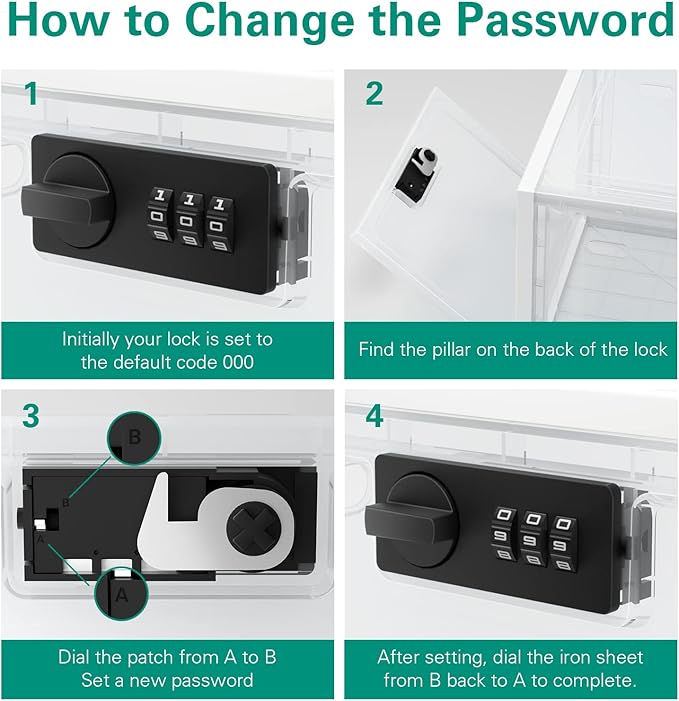 How to Change the Password

1

1 1 1
0 0 0
9 9 9

Initially your lock is set to the default code 000

2

Find the pillar on the back of the lock

3

B

B

A

A

Dial the patch from A to B
Set a new password

4

0 0 0
9 9 9
8 8 8

After setting, dial the iron sheet from B back to A to complete.