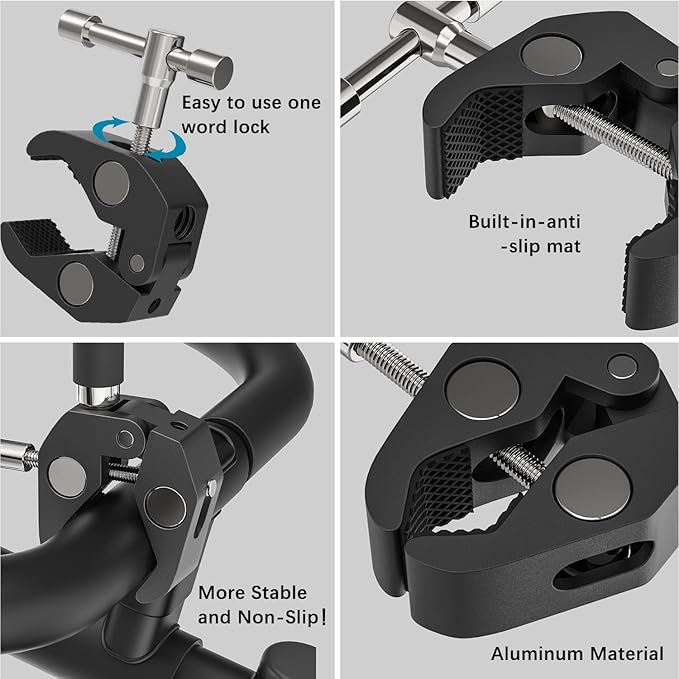 Easy to use one word lock

Built-in-anti -slip mat

More Stable and Non-Slip!

Aluminum Material