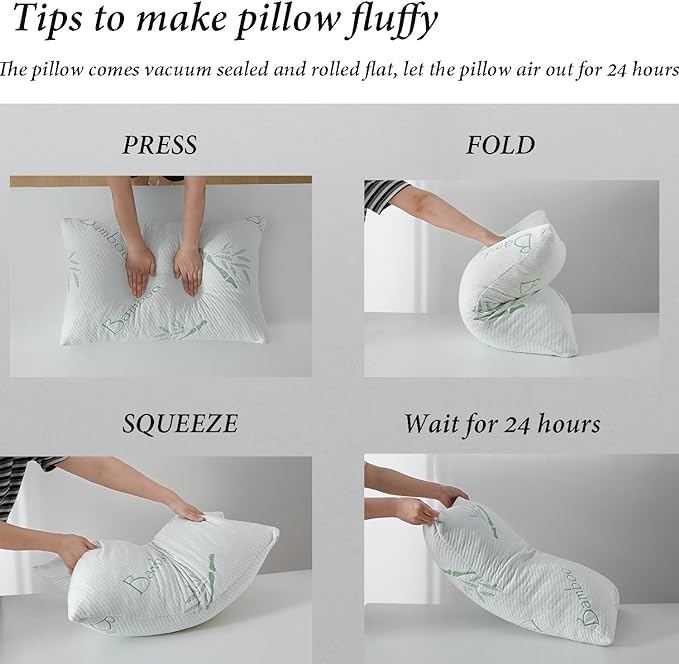 Tips to make pillow fluffy

The pillow comes vacuum sealed and rolled flat, let the pillow air out for 24 hours

PRESS

Bamboo

Bamboo

FOLD

Bamb

SQUEEZE

Bamb

Wait for 24 hours

Bamboo