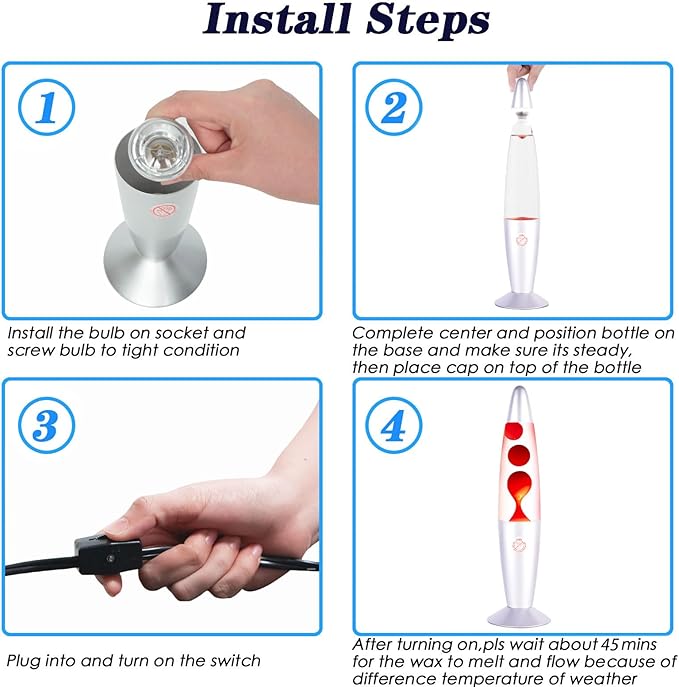 Install Steps

1

Install the bulb on socket and screw bulb to tight condition

2

Complete center and position bottle on the base and make sure its steady, then place cap on top of the bottle

3

Plug into and turn on the switch

4

After turning on,pls wait about 45 mins for the wax to melt and flow because of difference temperature of weather