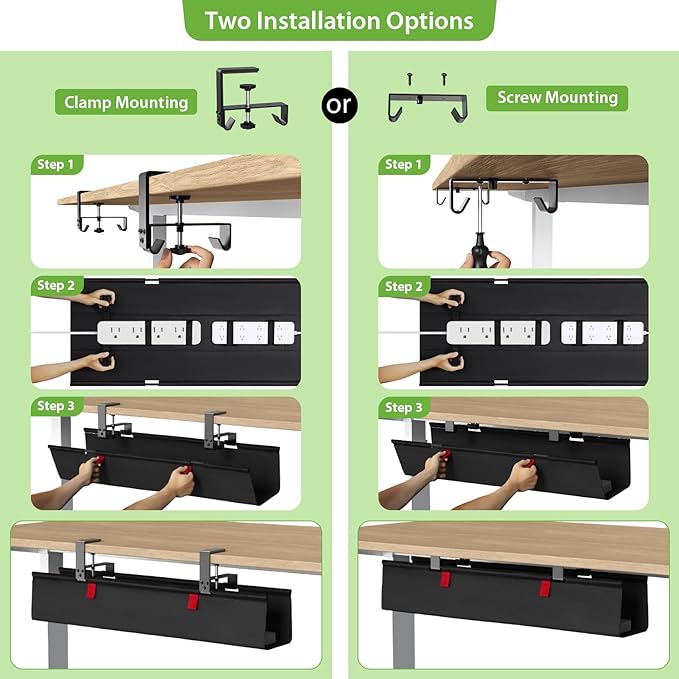 Two Installation Options

Clamp Mounting

or

Screw Mounting

Step 1

Step 2

Step 3

Step 1

Step 2

Step 3