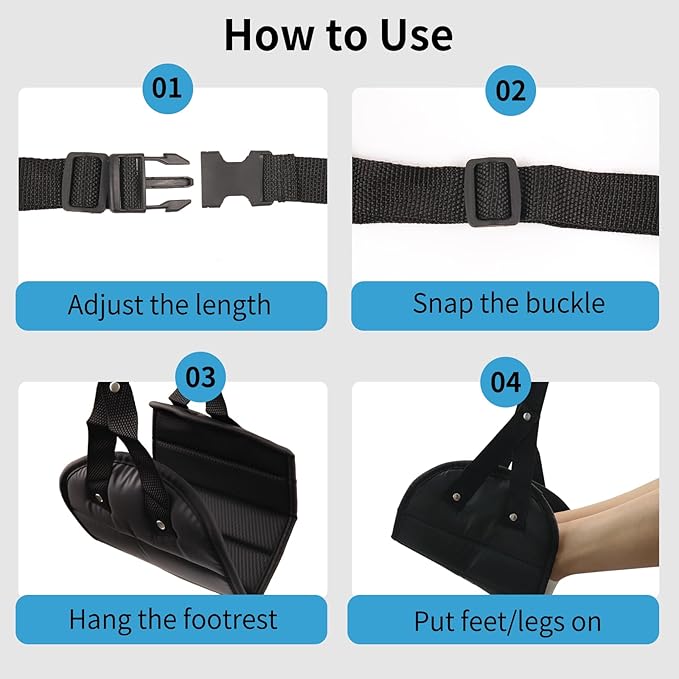 How to Use

01

Adjust the length

02

Snap the buckle

03

Hang the footrest

04

Put feet/legs on