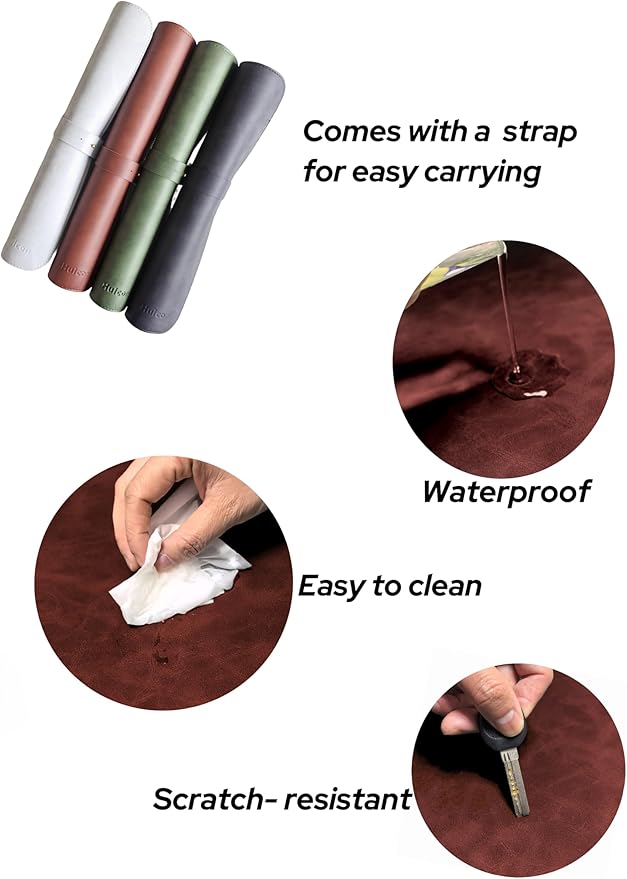 Comes with a strap for easy carrying

Waterproof

Easy to clean

Scratch- resistant