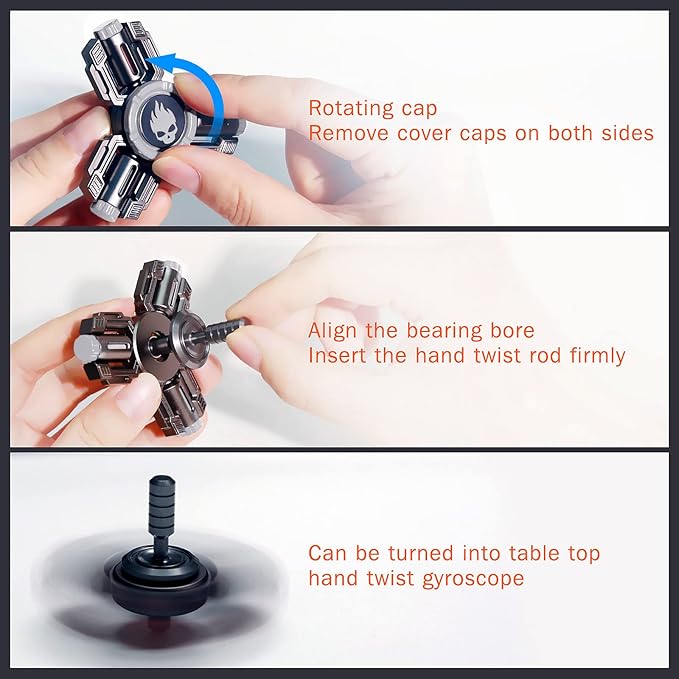 Rotating cap
Remove cover caps on both sides

Align the bearing bore
Insert the hand twist rod firmly

Can be turned into table top
hand twist gyroscope