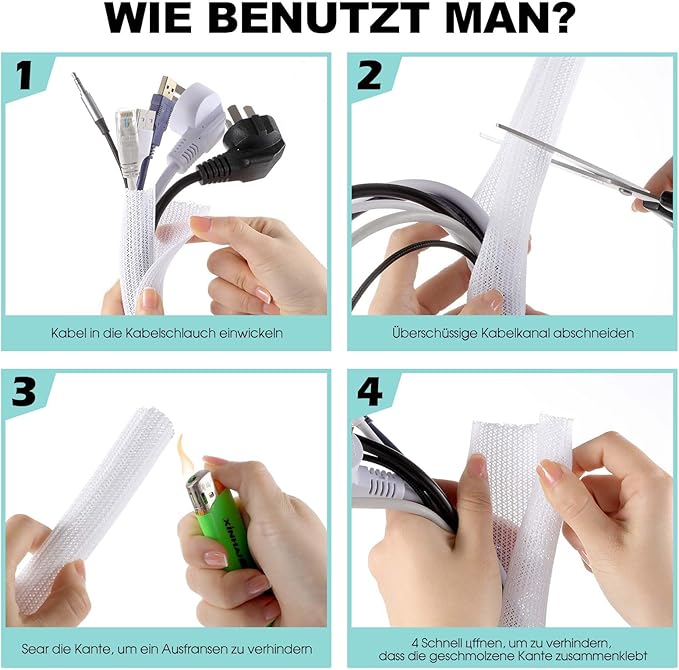 WIE BENUTZT MAN?

1

Kabel in die Kabelschlauch einwickeln

2

Überschüssige Kabelkanal abschneiden

3

XINHAI

Sear die Kante, um ein Ausfransen zu verhindern

4

4 Schnell цffnen, um zu verhindern, dass die geschmolzene Kante zusammenklebt