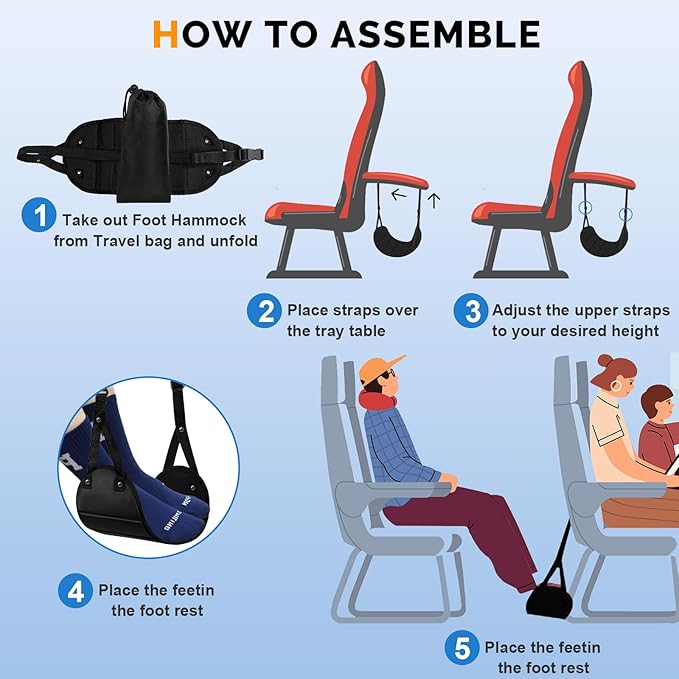 HOW TO ASSEMBLE

1 Take out Foot Hammock from Travel bag and unfold

2 Place straps over the tray table

3 Adjust the upper straps to your desired height

4 Place the feetin the foot rest

5 Place the feetin the foot rest