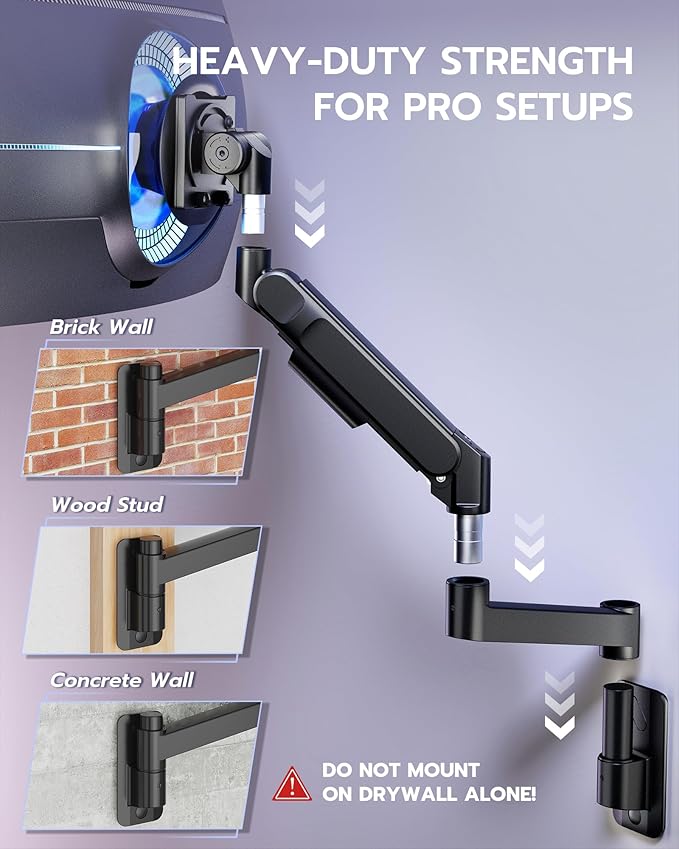 HEAVY-DUTY STRENGTH FOR PRO SETUPS

Brick Wall

Wood Stud

Concrete Wall

DO NOT MOUNT ON DRYWALL ALONE!