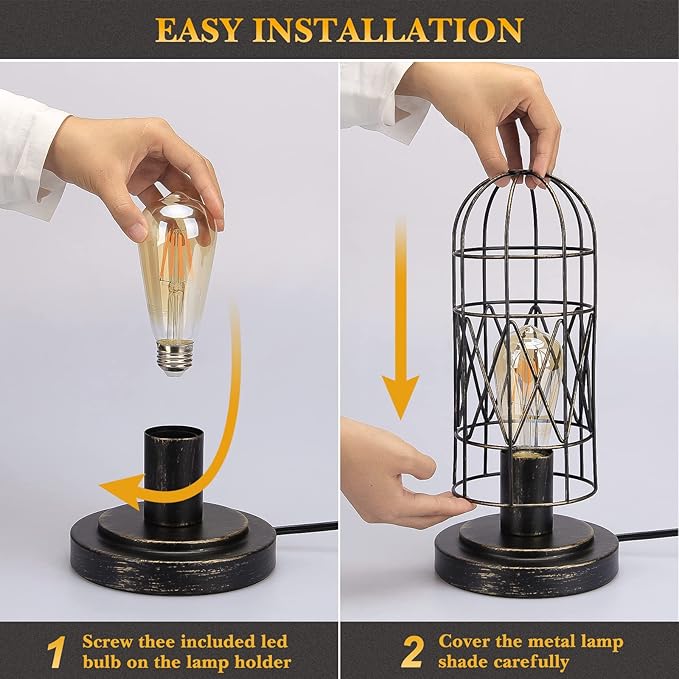 EASY INSTALLATION

1 Screw thee included led bulb on the lamp holder

2 Cover the metal lamp shade carefully