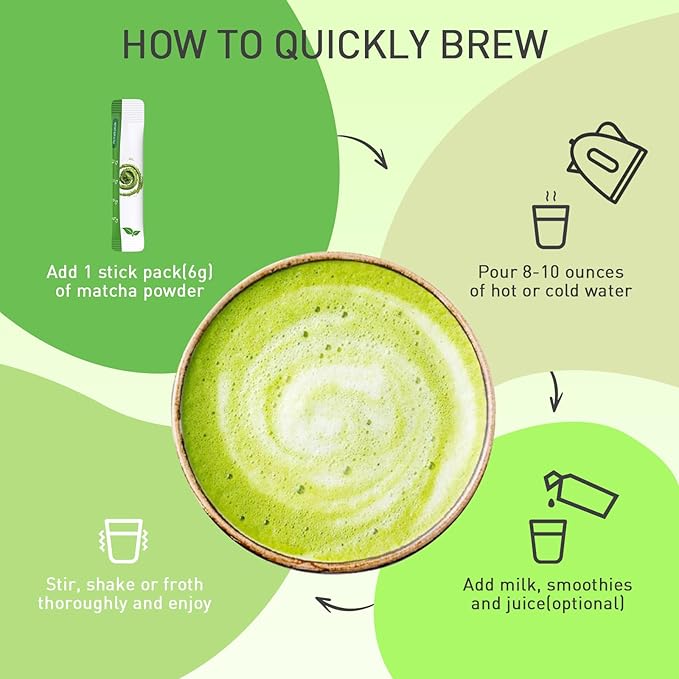 HOW TO QUICKLY BREW

Add 1 stick pack(6g) of matcha powder

Pour 8-10 ounces of hot or cold water

Add milk, smoothies and juice(optional)

Stir, shake or froth thoroughly and enjoy