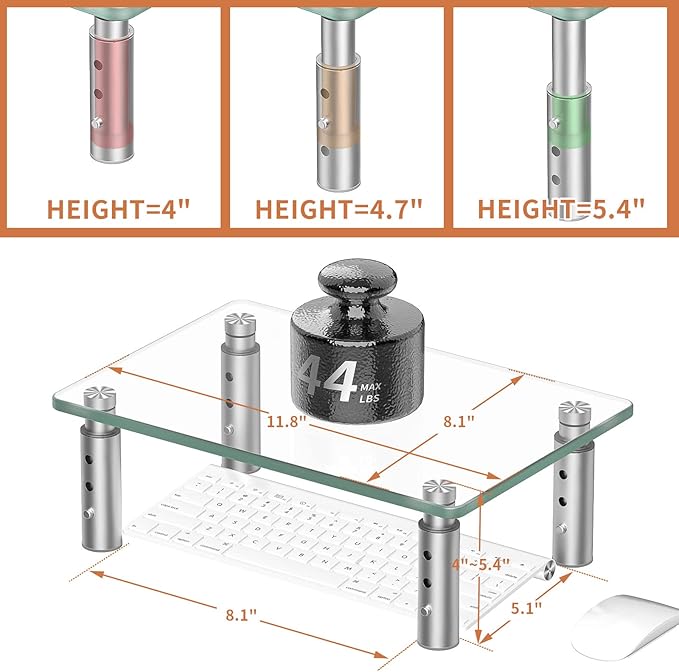 HEIGHT=4"

HEIGHT=4.7"

HEIGHT=5.4"

44 MAX LBS

11.8"

8.1"

4"~5.4"

8.1"

5.1"