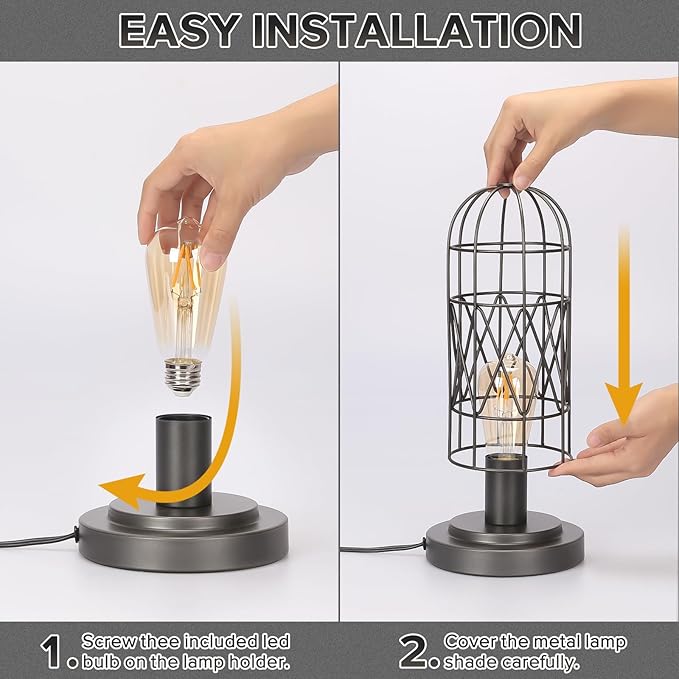 EASY INSTALLATION

1. Screw thee included led bulb on the lamp holder.

2. Cover the metal lamp shade carefully.