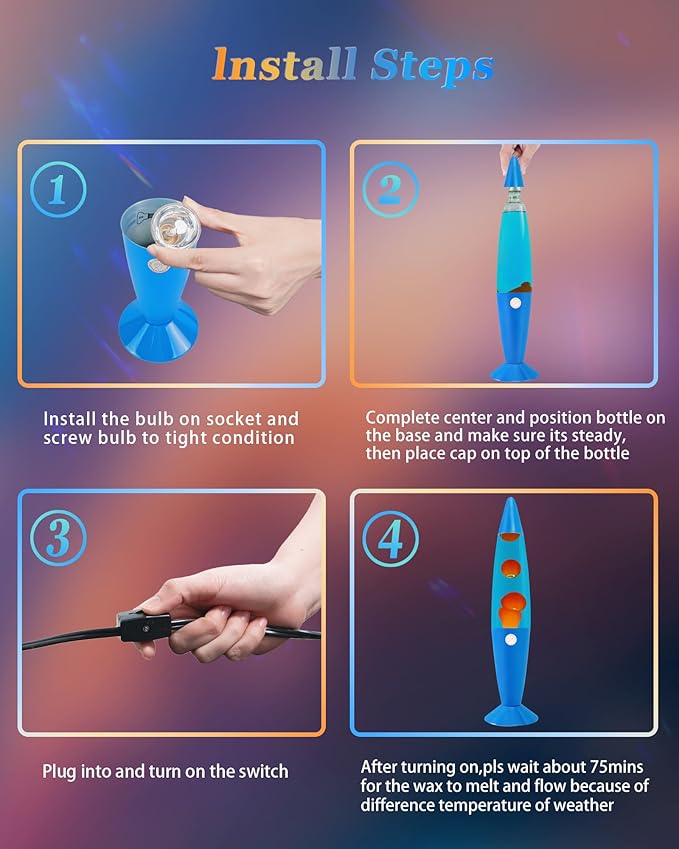 Install Steps

1

Install the bulb on socket and screw bulb to tight condition

2

Complete center and position bottle on the base and make sure its steady, then place cap on top of the bottle

3

Plug into and turn on the switch

4

After turning on,pls wait about 75mins for the wax to melt and flow because of difference temperature of weather