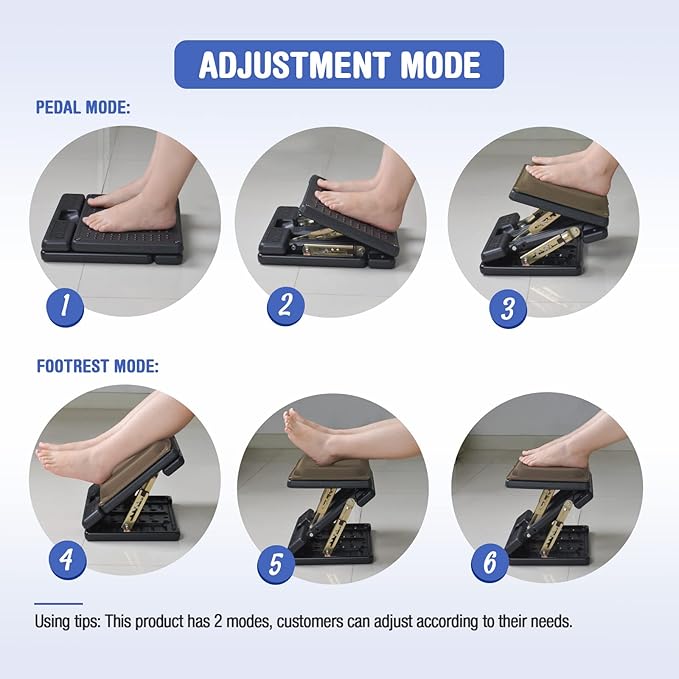 ADJUSTMENT MODE

PEDAL MODE:

1

2

3

FOOTREST MODE:

4

5

6

Using tips: This product has 2 modes, customers can adjust according to their needs.