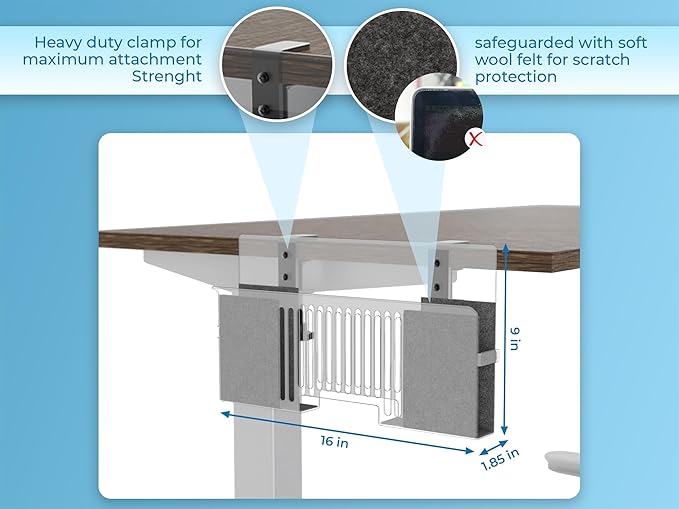 Heavy duty clamp for maximum attachment Strenght

safeguarded with soft wool felt for scratch protection

9 in

16 in

1.85 in