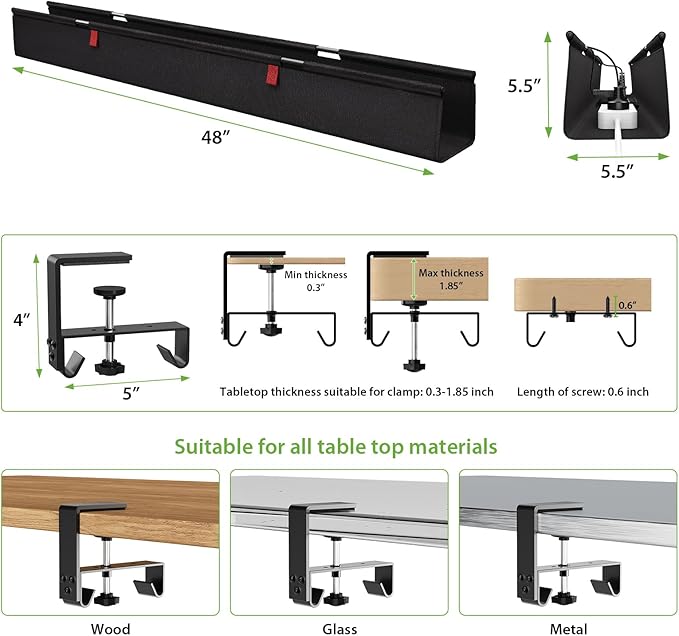 48″

5.5″

5.5″

4″

5″

Min thickness 0.3″

Max thickness 1.85″

0.6″

Tabletop thickness suitable for clamp: 0.3-1.85 inch

Length of screw: 0.6 inch

Suitable for all table top materials

Wood

Glass

Metal