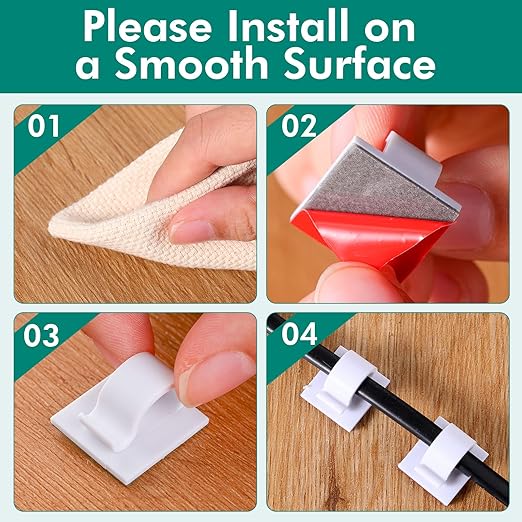 Please Install on a Smooth Surface

01

02

03

04