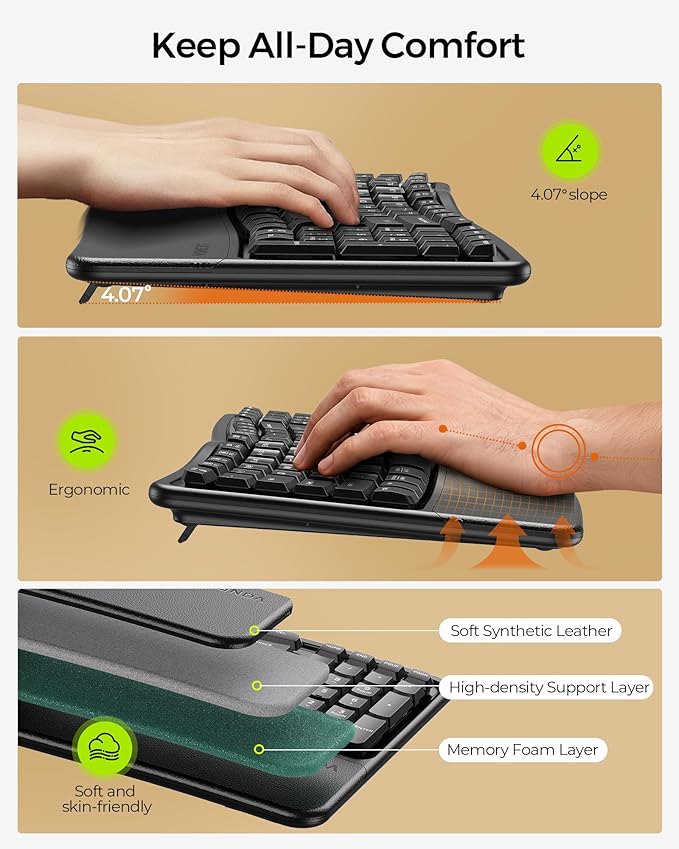 Keep All-Day Comfort

4.07° slope

4.07°

Ergonomic

Soft Synthetic Leather

High-density Support Layer

Memory Foam Layer

Soft and skin-friendly