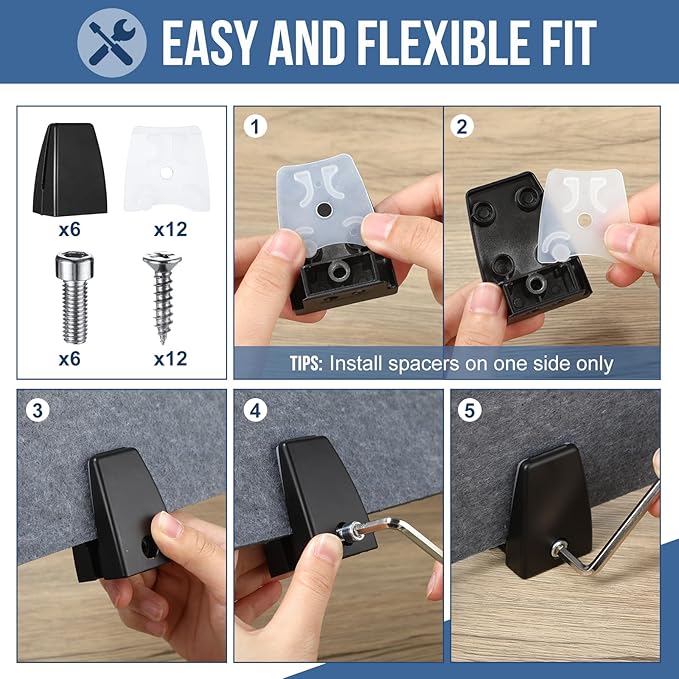 EASY AND FLEXIBLE FIT

x6

x12

x6

x12

1

2

TIPS: Install spacers on one side only

3

4

5