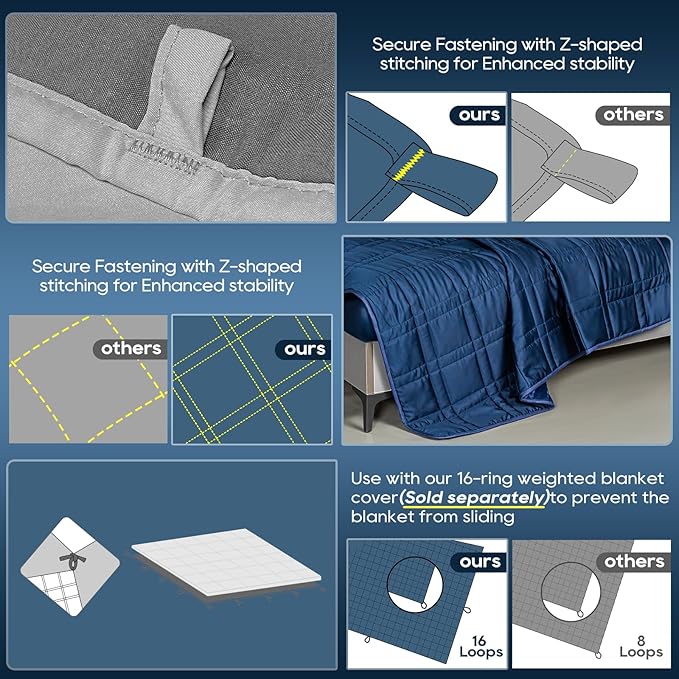 Secure Fastening with Z-shaped stitching for Enhanced stability

ours

others

Secure Fastening with Z-shaped stitching for Enhanced stability

others

ours

Use with our 16-ring weighted blanket cover(Sold separately)to prevent the blanket from sliding

ours

16 Loops

others

8 Loops