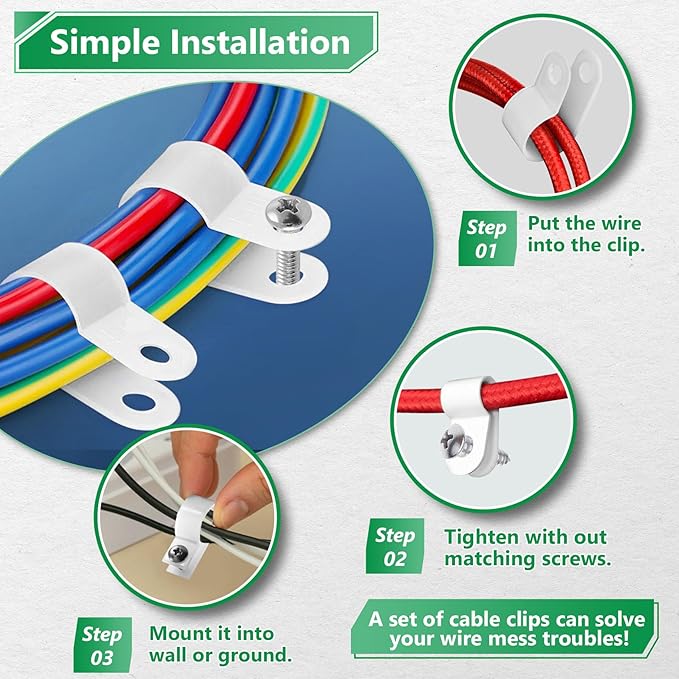 Simple Installation

Step 01 Put the wire into the clip.

Step 02 Tighten with out matching screws.

Step 03 Mount it into wall or ground.

A set of cable clips can solve your wire mess troubles!