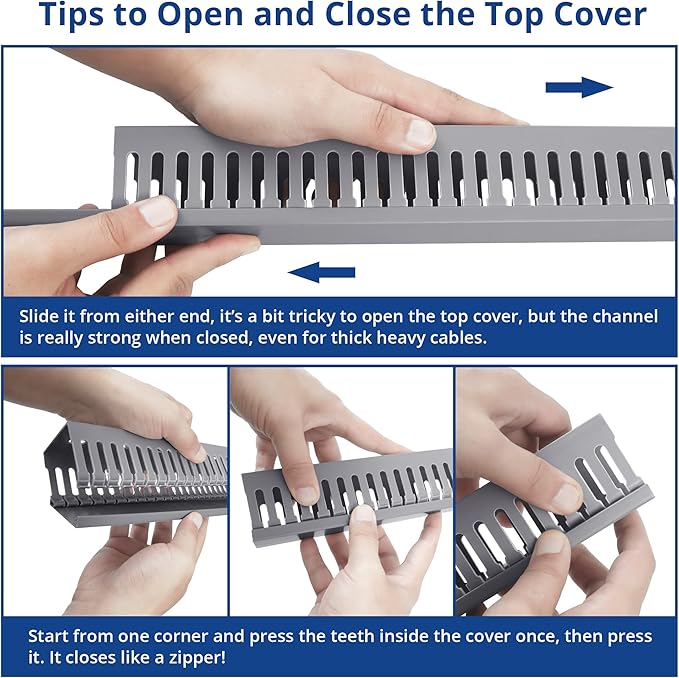 Tips to Open and Close the Top Cover

Slide it from either end, it's a bit tricky to open the top cover, but the channel is really strong when closed, even for thick heavy cables.

Start from one corner and press the teeth inside the cover once, then press it. It closes like a zipper!