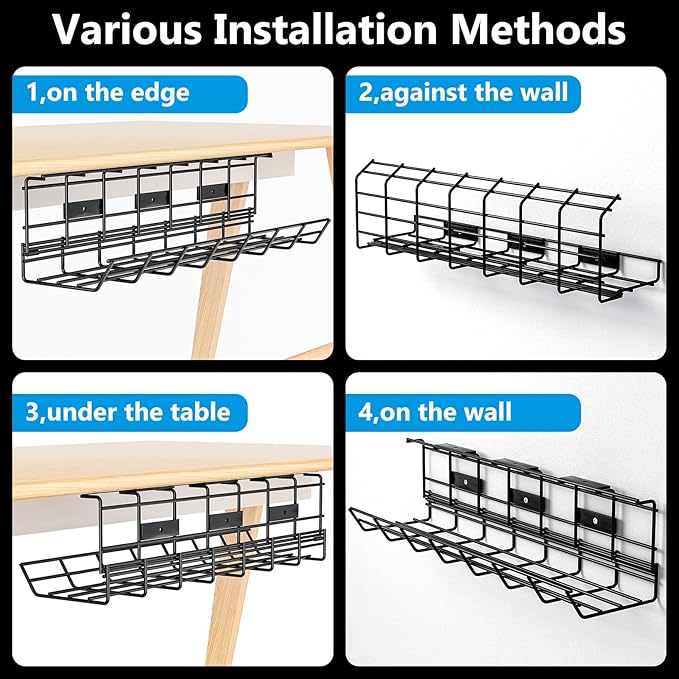 Various Installation Methods

1,on the edge

2,against the wall

3,under the table

4,on the wall