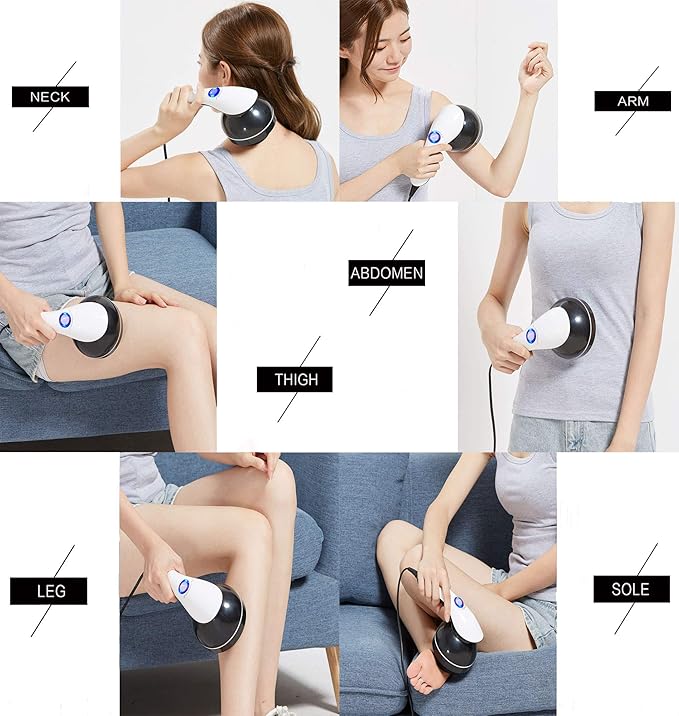 NECK

ARM

ABDOMEN

THIGH

LEG

SOLE