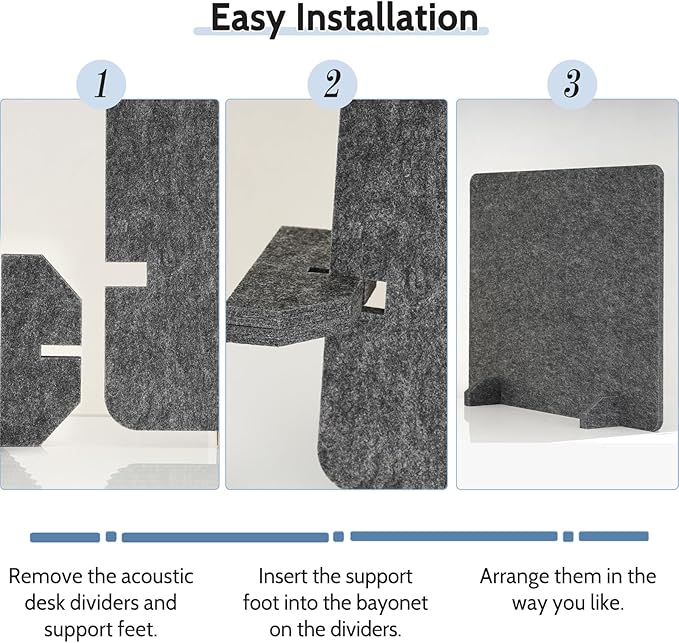 Easy Installation

1

2

3

Remove the acoustic desk dividers and support feet.

Insert the support foot into the bayonet on the dividers.

Arrange them in the way you like.