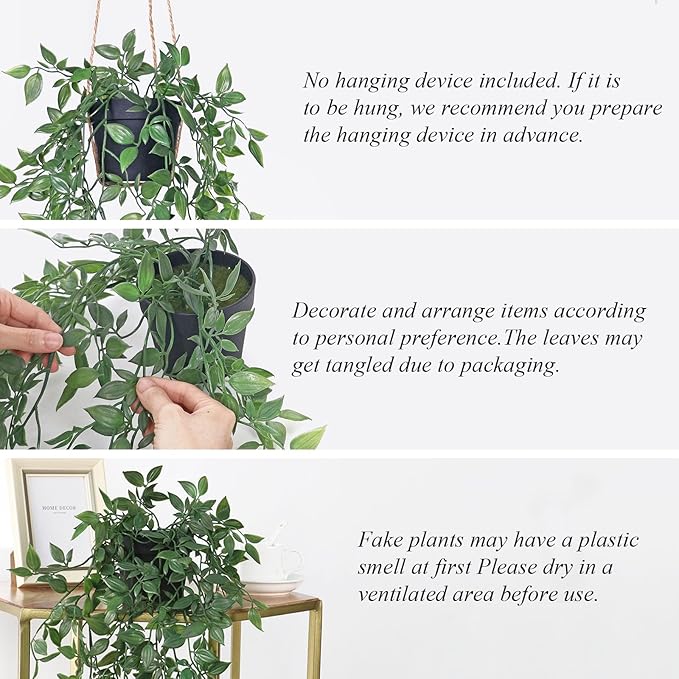 No hanging device included. If it is to be hung, we recommend you prepare the hanging device in advance.

Decorate and arrange items according to personal preference.The leaves may get tangled due to packaging.

HOME DECOR

Fake plants may have a plastic smell at first Please dry in a ventilated area before use.