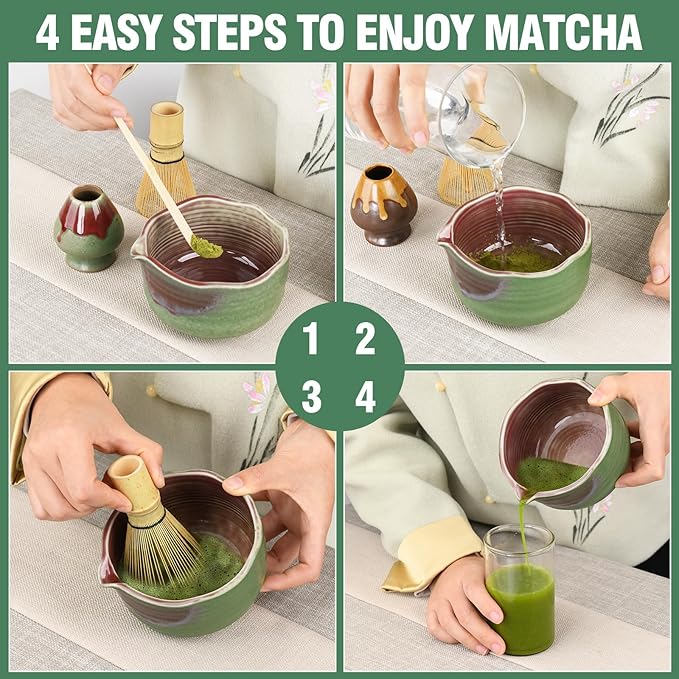 4 EASY STEPS TO ENJOY MATCHA

1 2
3 4