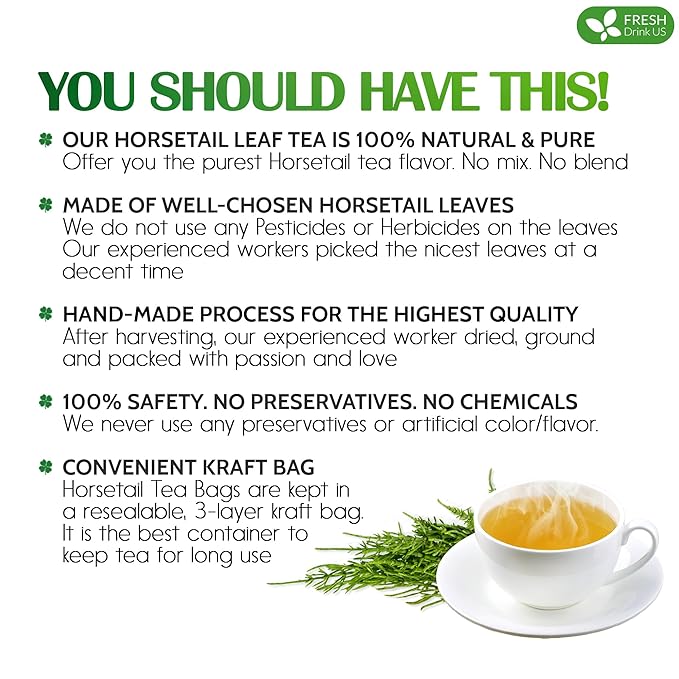 FRESH
Drink US

YOU SHOULD HAVE THIS!

OUR HORSETAIL LEAF TEA IS 100% NATURAL & PURE
Offer you the purest Horsetail tea flavor. No mix. No blend

MADE OF WELL-CHOSEN HORSETAIL LEAVES
We do not use any Pesticides or Herbicides on the leaves
Our experienced workers picked the nicest leaves at a decent time

HAND-MADE PROCESS FOR THE HIGHEST QUALITY
After harvesting, our experienced worker dried, ground and packed with passion and love

100% SAFETY. NO PRESERVATIVES. NO CHEMICALS
We never use any preservatives or artificial color/flavor.

CONVENIENT KRAFT BAG
Horsetail Tea Bags are kept in a resealable, 3-layer kraft bag. It is the best container to keep tea for long use