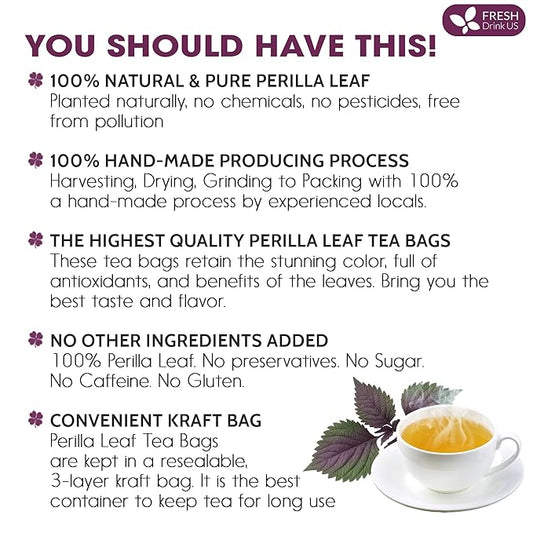 FRESH
Drink US

YOU SHOULD HAVE THIS!

100% NATURAL & PURE PERILLA LEAF
Planted naturally, no chemicals, no pesticides, free from pollution

100% HAND-MADE PRODUCING PROCESS
Harvesting, Drying, Grinding to Packing with 100% a hand-made process by experienced locals.

THE HIGHEST QUALITY PERILLA LEAF TEA BAGS
These tea bags retain the stunning color, full of antioxidants, and benefits of the leaves. Bring you the best taste and flavor.

NO OTHER INGREDIENTS ADDED
100% Perilla Leaf. No preservatives. No Sugar. No Caffeine. No Gluten.

CONVENIENT KRAFT BAG
Perilla Leaf Tea Bags are kept in a resealable, 3-layer kraft bag. It is the best container to keep tea for long use