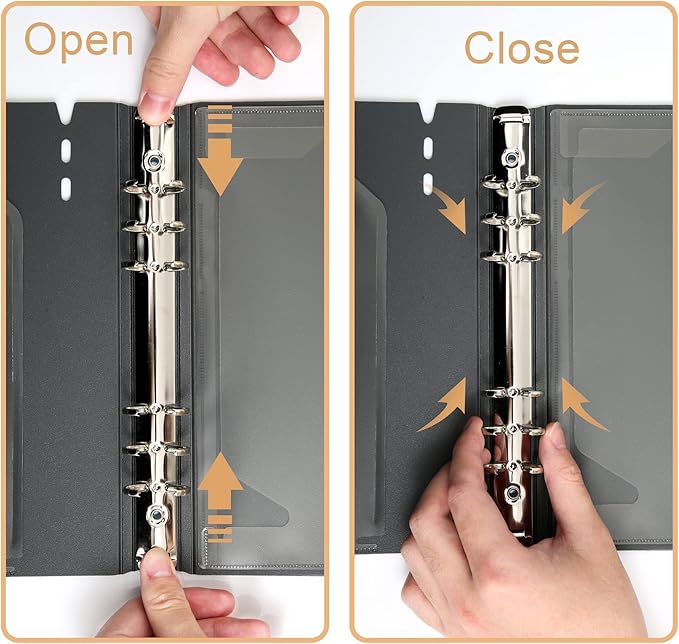 Open

Close